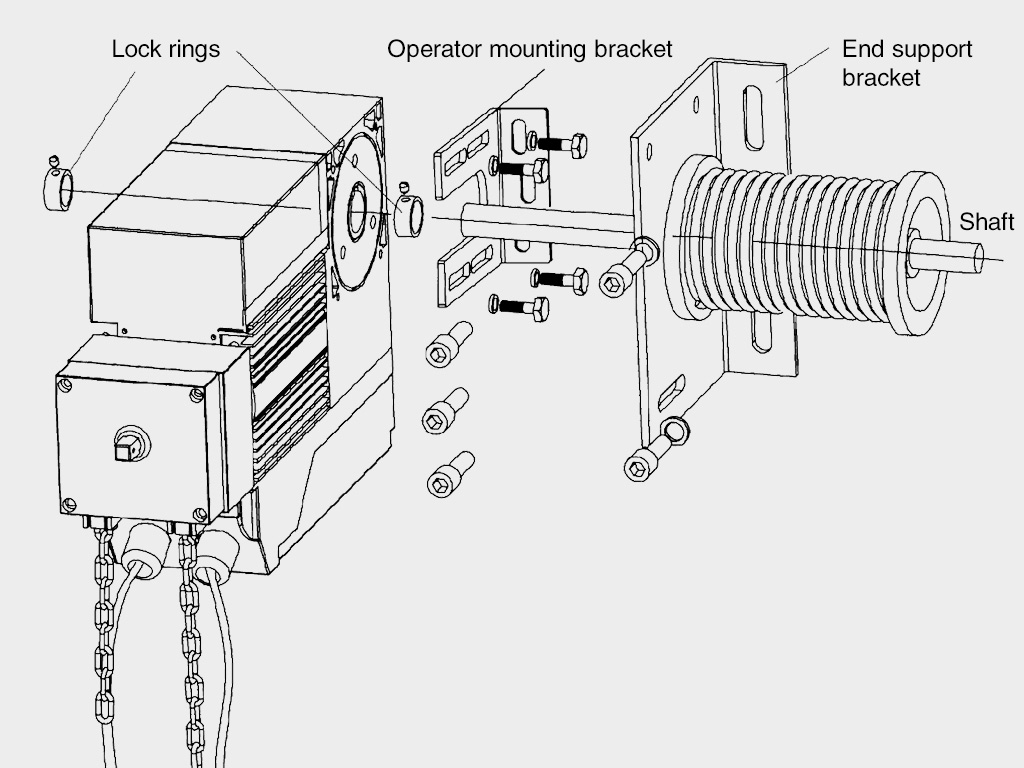 Lock rings
Operator mounting bracket
End support bracket
Shaft